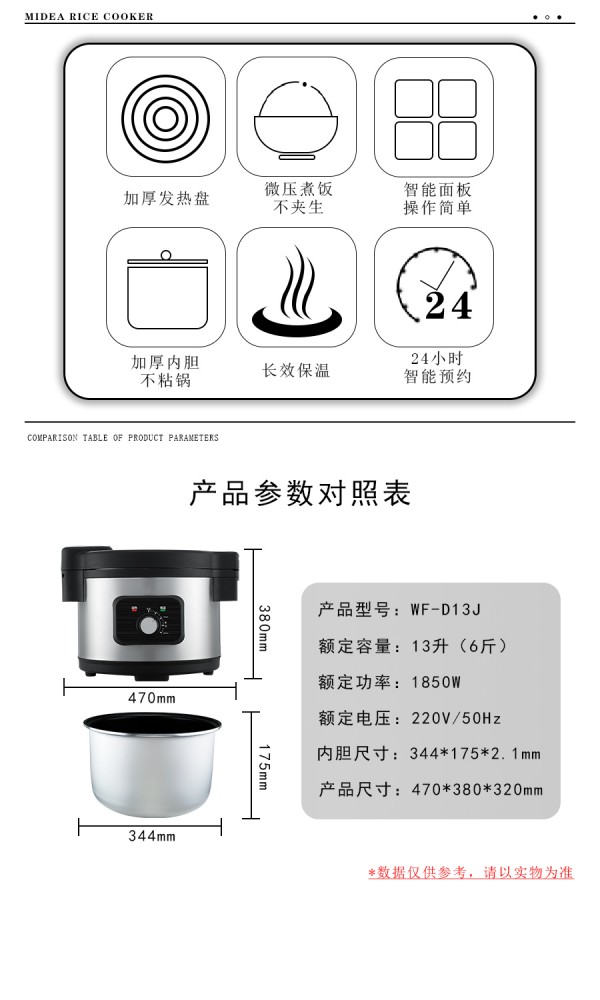 MIDEA RICE COOKER

加厚发热盘

微压煮饭
不夹生

智能面板
操作简单

加厚内胆
不粘锅

长效保温

24
24小时
智能预约

COMPARISON TABLE OF PRODUCT PARAMETERS

产品参数对照表

380mm

470mm

175mm

344mm

产品型号：WF-D13J
额定容量：13升（6斤）
额定功率：1850W
额定电压：220V/50Hz
内胆尺寸：344*175*2.1mm
产品尺寸：470*380*320mm

*数据仅供参考，请以实物为准