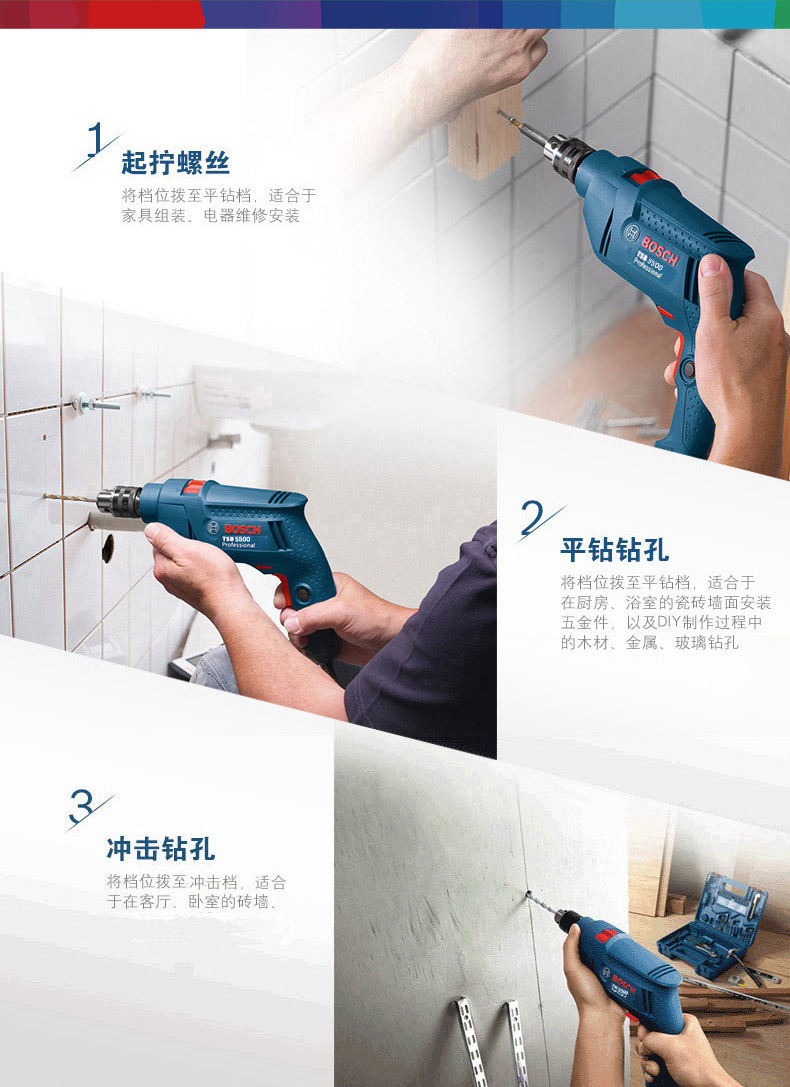 1
起拧螺丝
将档位拨至平钻档，适合于家具组装、电器维修安装

BOSCH
TSB 5500
Professional

BOSCH
TSB 5500
Professional

2
平钻钻孔
将档位拨至平钻档，适合于在厨房、浴室的瓷砖墙面安装五金件，以及DIY制作过程中的木材、金属、玻璃钻孔

3
冲击钻孔
将档位拨至冲击档，适合于在客厅、卧室的砖墙、

BOSCH
TSB 5500