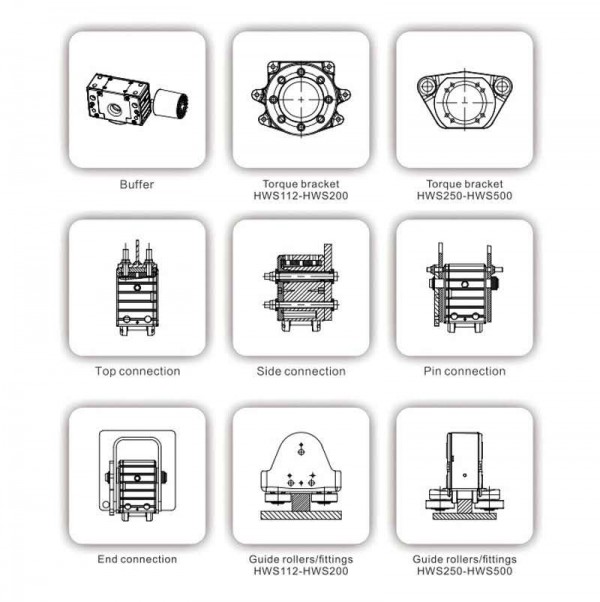 Buffer

Torque bracket
HWS112-HWS200

Torque bracket
HWS250-HWS500

Top connection

Side connection

Pin connection

End connection

Guide rollers/fittings
HWS112-HWS200

Guide rollers/fittings
HWS250-HWS500