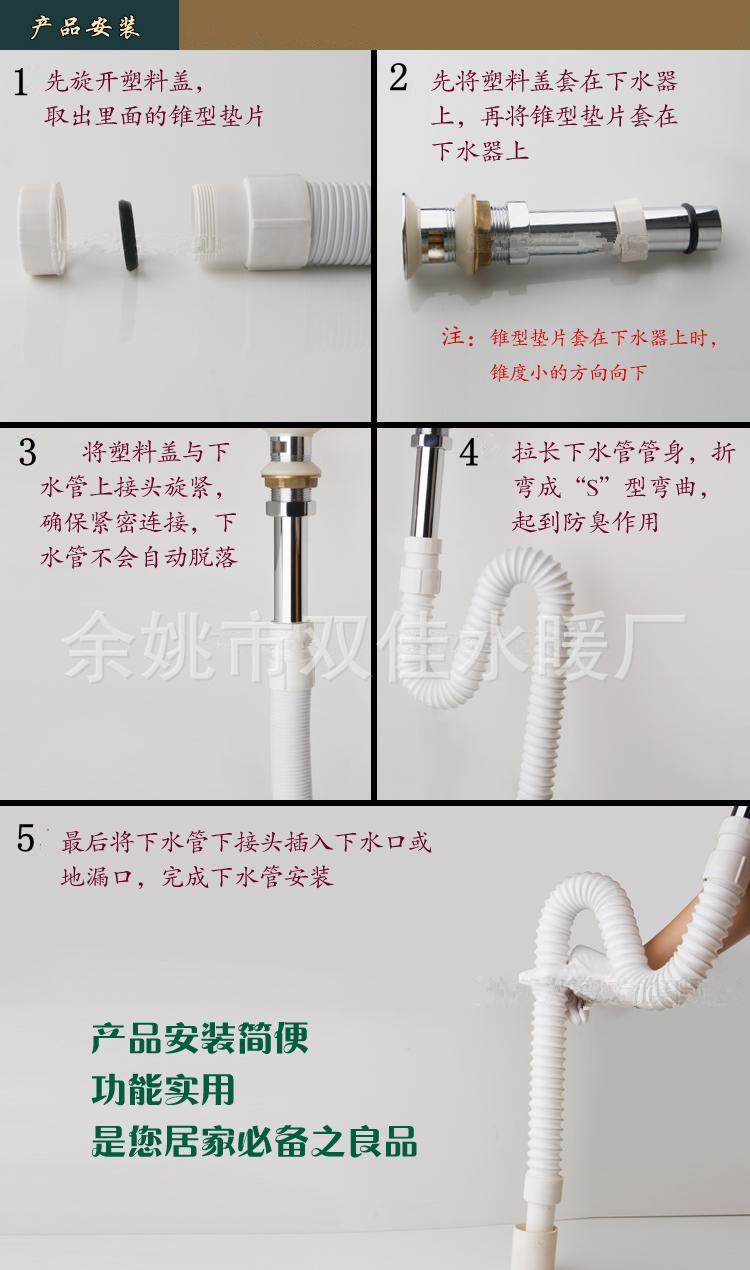 产品安装

1 先旋开塑料盖，取出里面的锥型垫片

2 先将塑料盖套在下水器上，再将锥型垫片套在下水器上

注：锥型垫片套在下水器上时，锥度小的方向向下

3 将塑料盖与下水管上接头旋紧，确保紧密连接，下水管不会自动脱落

4 拉长下水管管身，折弯成“S”型弯曲，起到防臭作用

余姚市双佳水暖厂

5 最后将下水管下接头插入下水口或地漏口，完成下水管安装

产品安装简便
功能实用
是您居家必备之良品