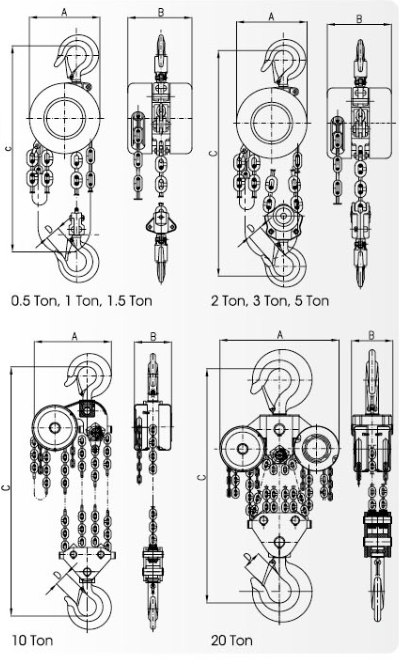 A
B
C
D
0.5 Ton, 1 Ton, 1.5 Ton

A
B
C
D
2 Ton, 3 Ton, 5 Ton

A
B
C
D
10 Ton

A
B
C
D
20 Ton