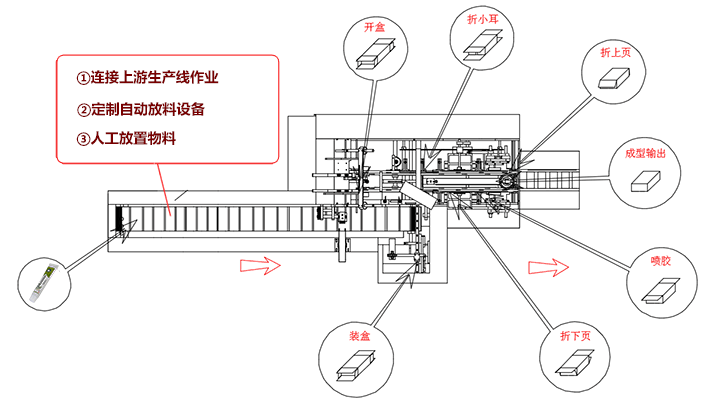 ①连接上游生产线作业

②定制自动放料设备

③人工放置物料

开盒

折小耳

折上页

成型输出

喷胶

折下页

装盒