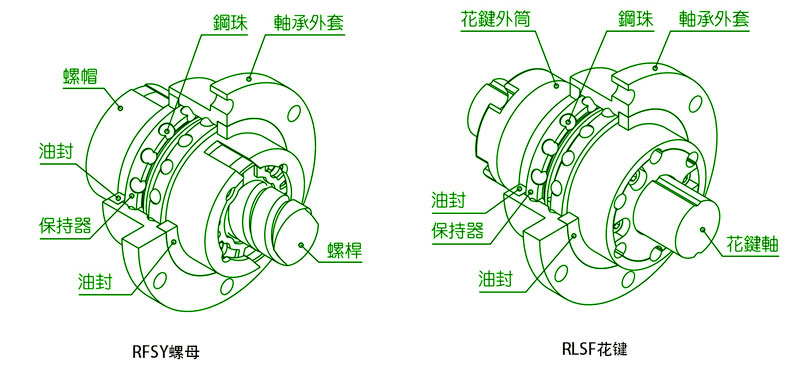 鋼珠
軸承外套
螺帽
油封
保持器
油封
螺桿
RFSY螺母

花鍵外筒
鋼珠
軸承外套
油封
保持器
油封
花鍵軸
RLSF花键