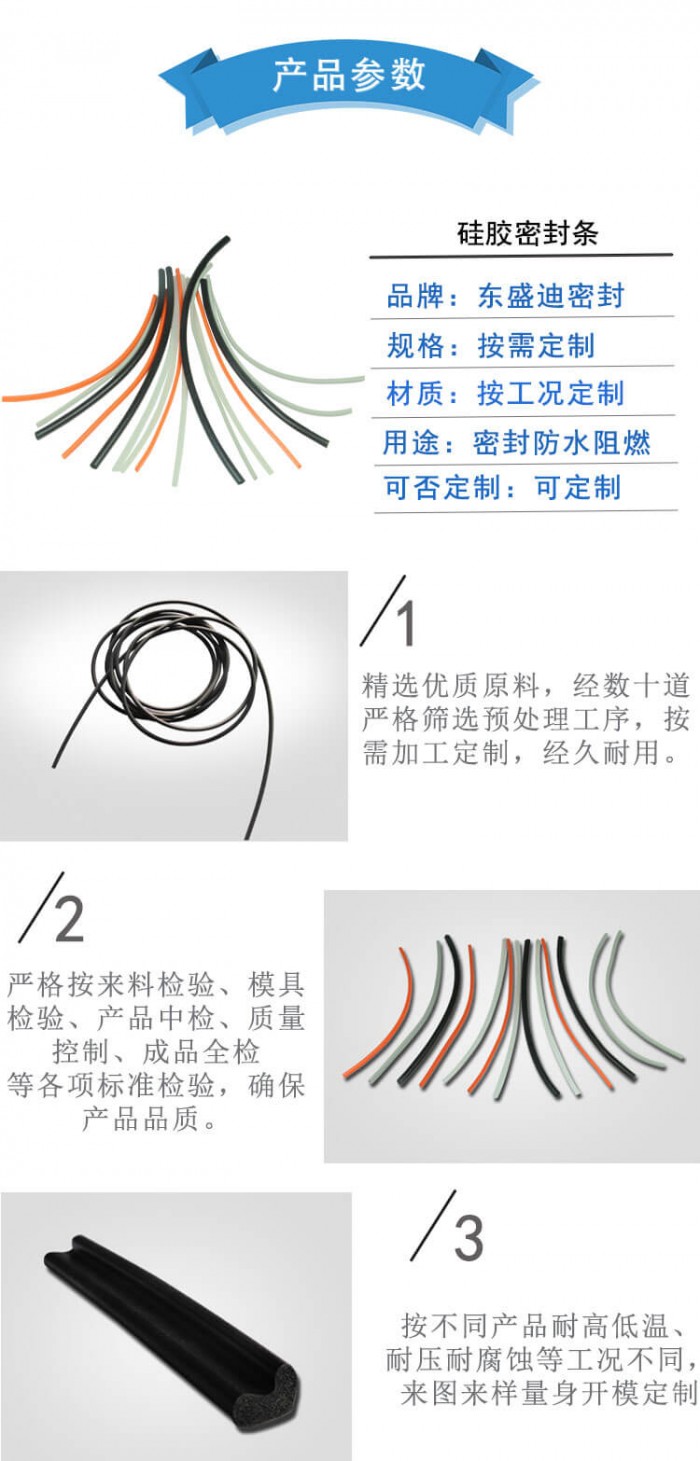 产品参数

硅胶密封条

品牌：东盛迪密封

规格：按需定制

材质：按工况定制

用途：密封防水阻燃

可否定制：可定制

/1

精选优质原料，经数十道严格筛选预处理工序，按需加工定制，经久耐用。

/2

严格按来料检验、模具检验、产品中检、质量控制、成品全检等各项标准检验，确保产品品质。

/3

按不同产品耐高低温、耐压耐腐蚀等工况不同，来图来样量身开模定制