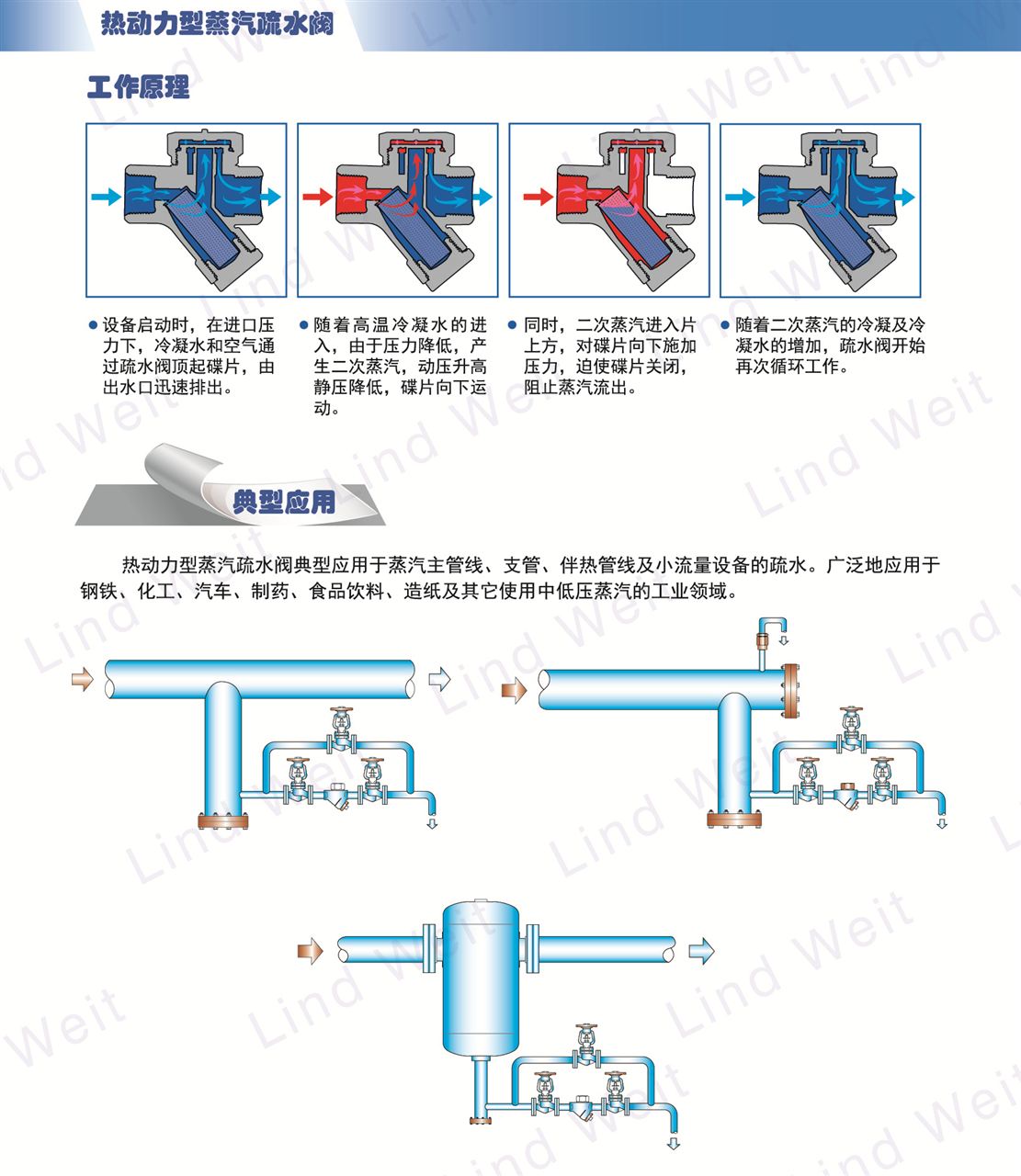 热动力型蒸汽疏水阀

工作原理

● 设备启动时，在进口压力下，冷凝水和空气通过疏水阀顶起碟片，由出水口迅速排出。

● 随着高温冷凝水的进入，由于压力降低，产生二次蒸汽，动压升高静压降低，碟片向下运动。

● 同时，二次蒸汽进入片上方，对碟片向下施加压力，迫使碟片关闭，阻止蒸汽流出。

● 随着二次蒸汽的冷凝及冷凝水的增加，疏水阀开始再次循环工作。

典型应用

热动力型蒸汽疏水阀典型应用于蒸汽主管线、支管、伴热管线及小流量设备的疏水。广泛地应用于钢铁、化工、汽车、制药、食品饮料、造纸及其它使用中低压蒸汽的工业领域。

Lind Weit