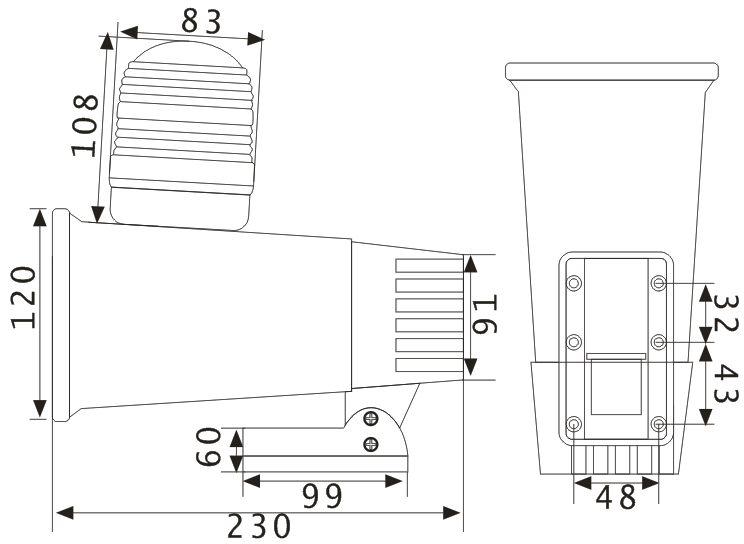 83
108
120
91
60
99
230
32
43
48